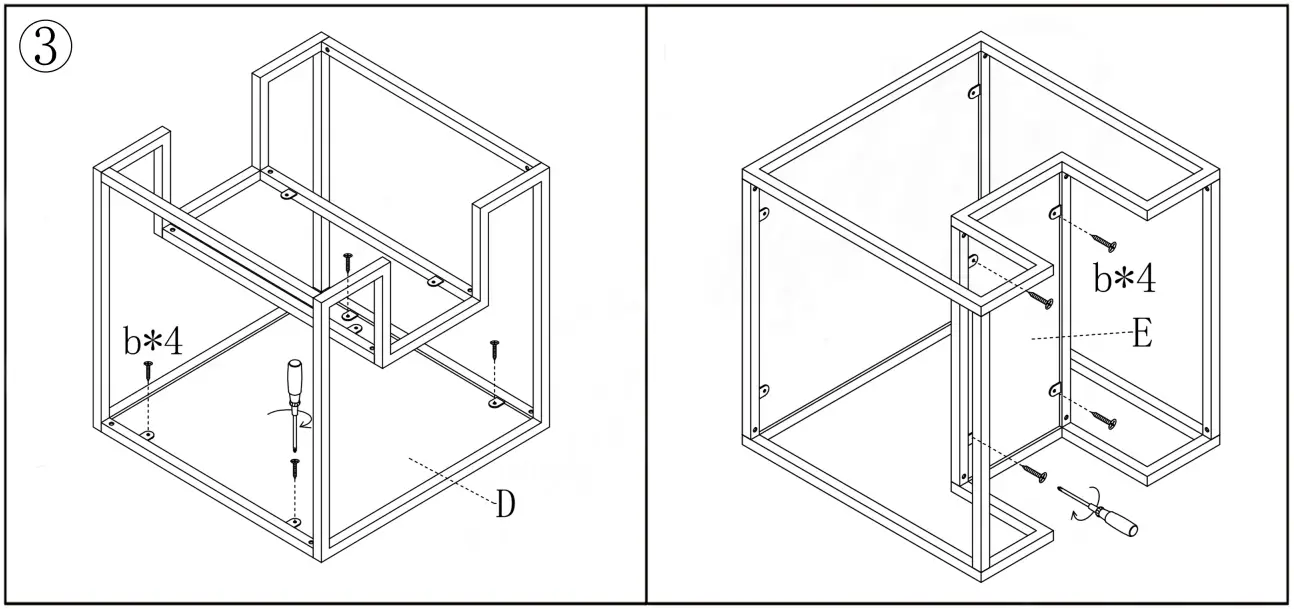 ③

b*4

D

b*4

E