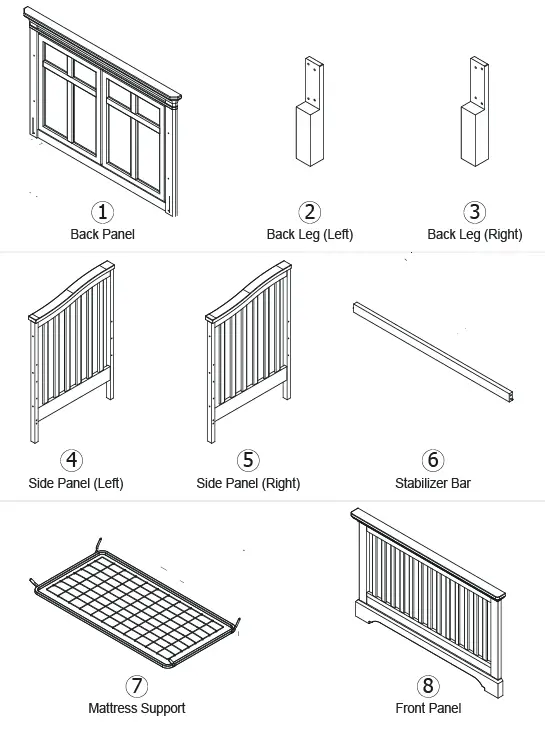 1
Back Panel

2
Back Leg (Left)

3
Back Leg (Right)

4
Side Panel (Left)

5
Side Panel (Right)

6
Stabilizer Bar

7
Mattress Support

8
Front Panel