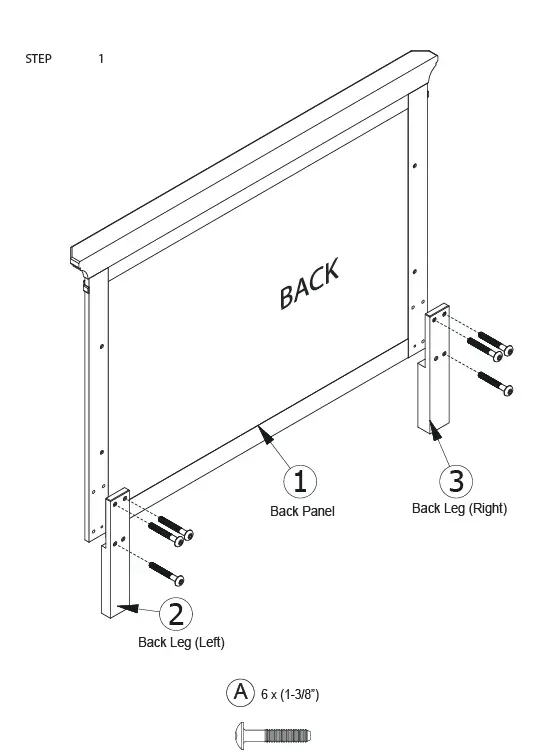 STEP 1

BACK

1
Back Panel

3
Back Leg (Right)

2
Back Leg (Left)

A 6 x (1-3/8")