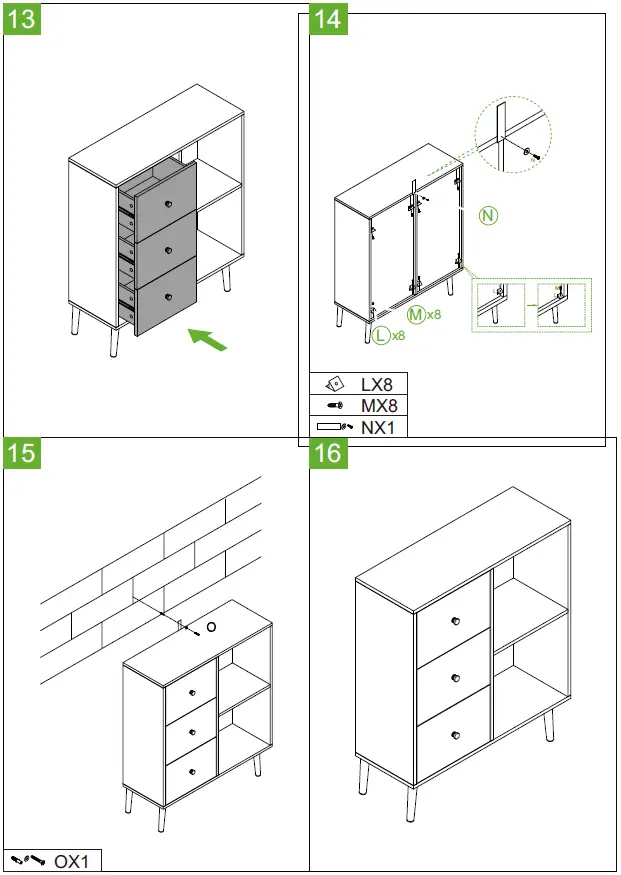 13

14

N

M x8

L x8

LX8

MX8

NX1

15

O

OX1

16