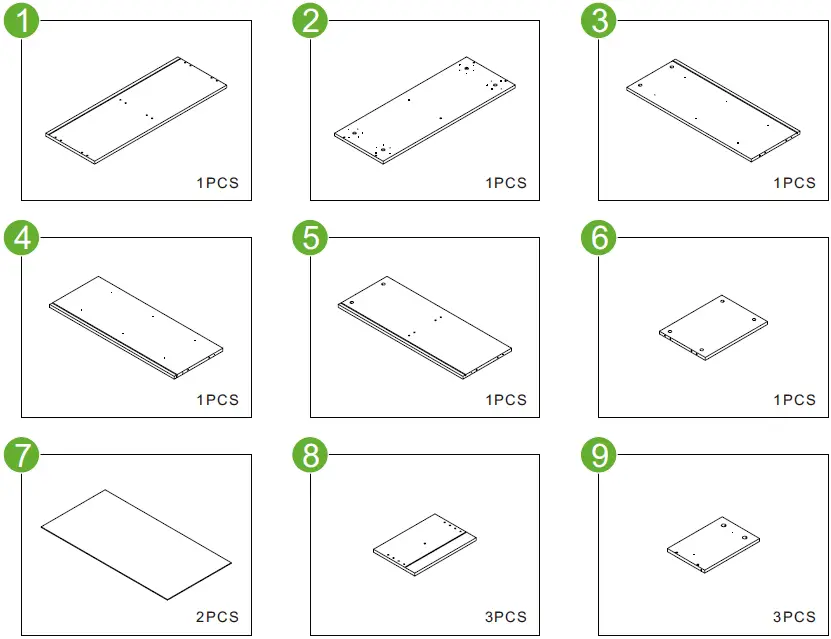 1
1PCS

2
1PCS

3
1PCS

4
1PCS

5
1PCS

6
1PCS

7
2PCS

8
3PCS

9
3PCS