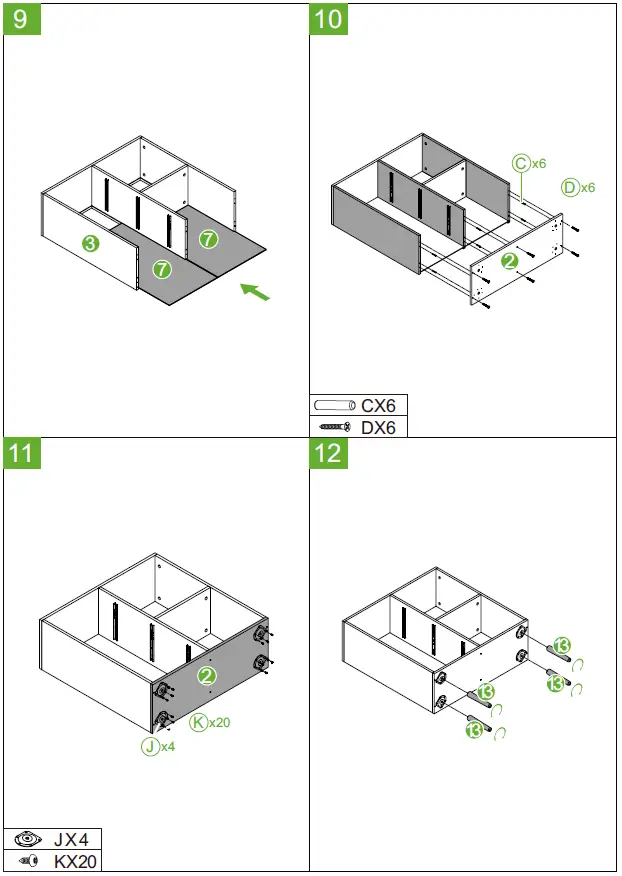 9

3
7
7

10

C x6
D x6
2

CX6
DX6

11

2
K x20
J x4

JX4
KX20

12

13
13
13
13