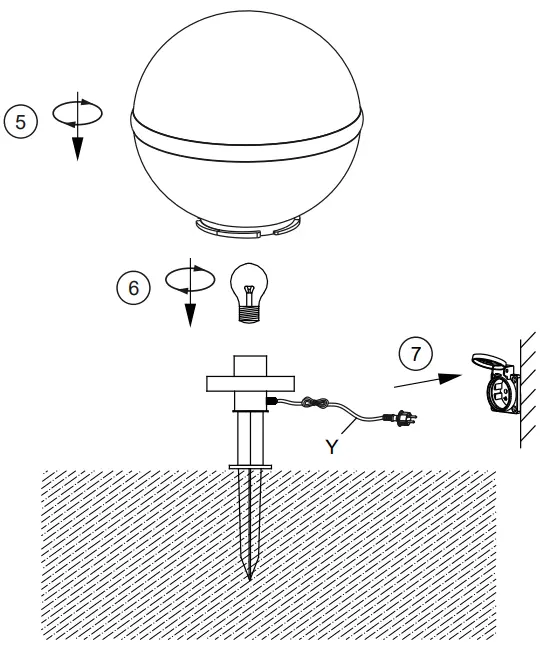 5

6

7

Y