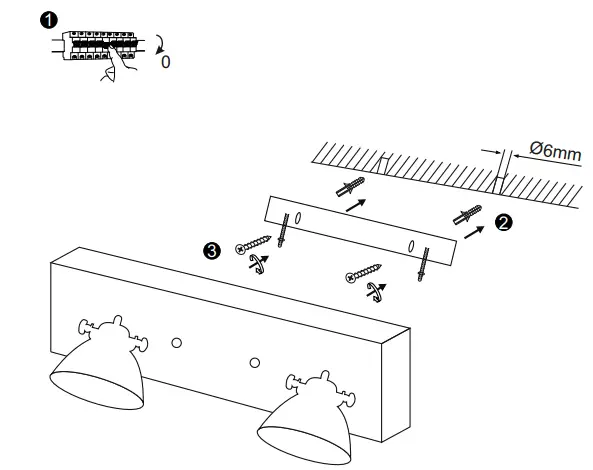 1
0
Ø6mm
2
3