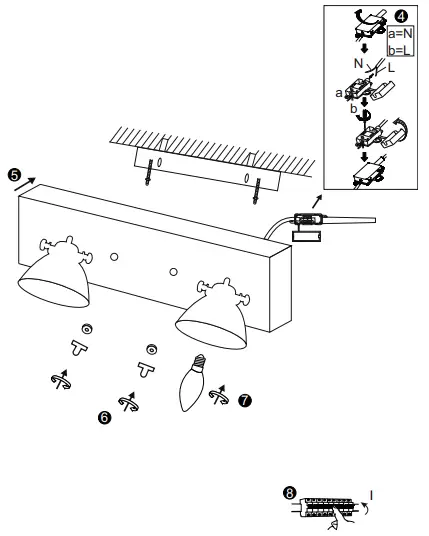 4
a=N
b=L
N
L
a
b
5
6
7
8
I