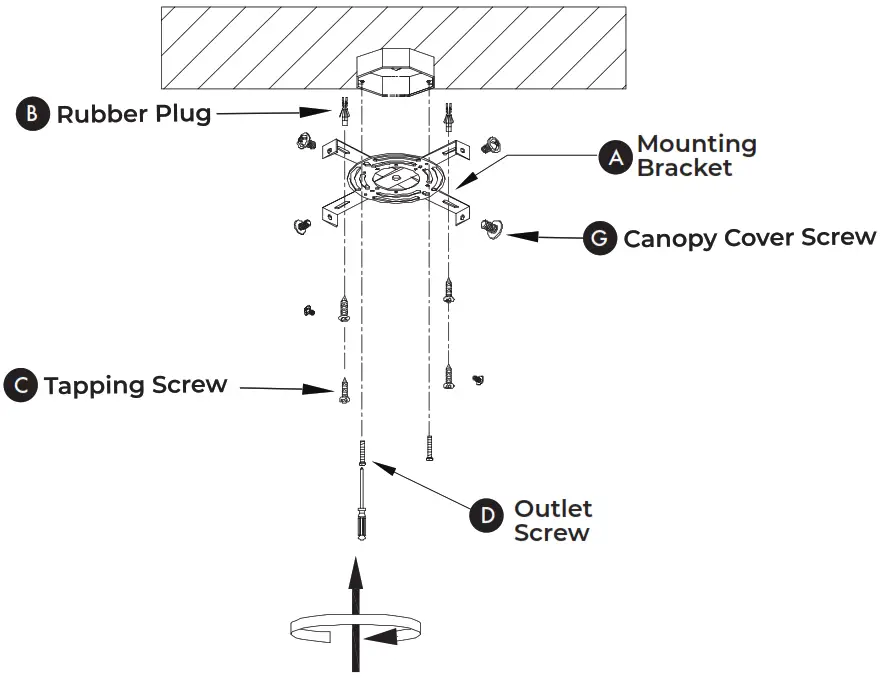 B Rubber Plug

A Mounting Bracket

G Canopy Cover Screw

C Tapping Screw

D Outlet Screw