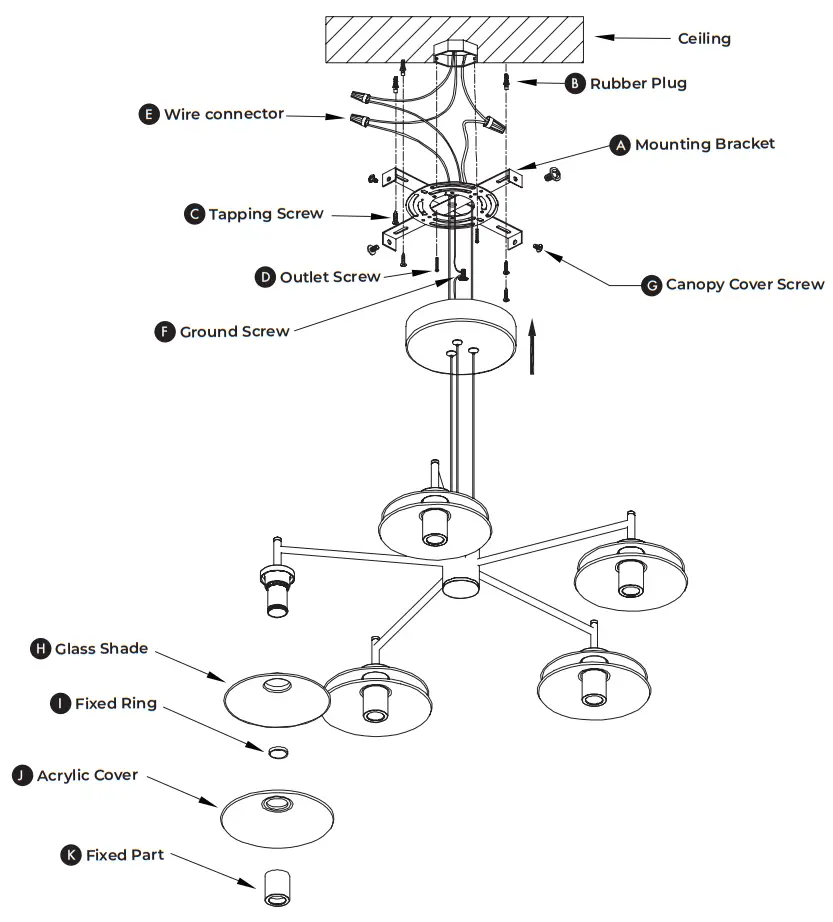 Ceiling

B Rubber Plug

E Wire connector

A Mounting Bracket

C Tapping Screw

D Outlet Screw

G Canopy Cover Screw

F Ground Screw

H Glass Shade

I Fixed Ring

J Acrylic Cover

K Fixed Part