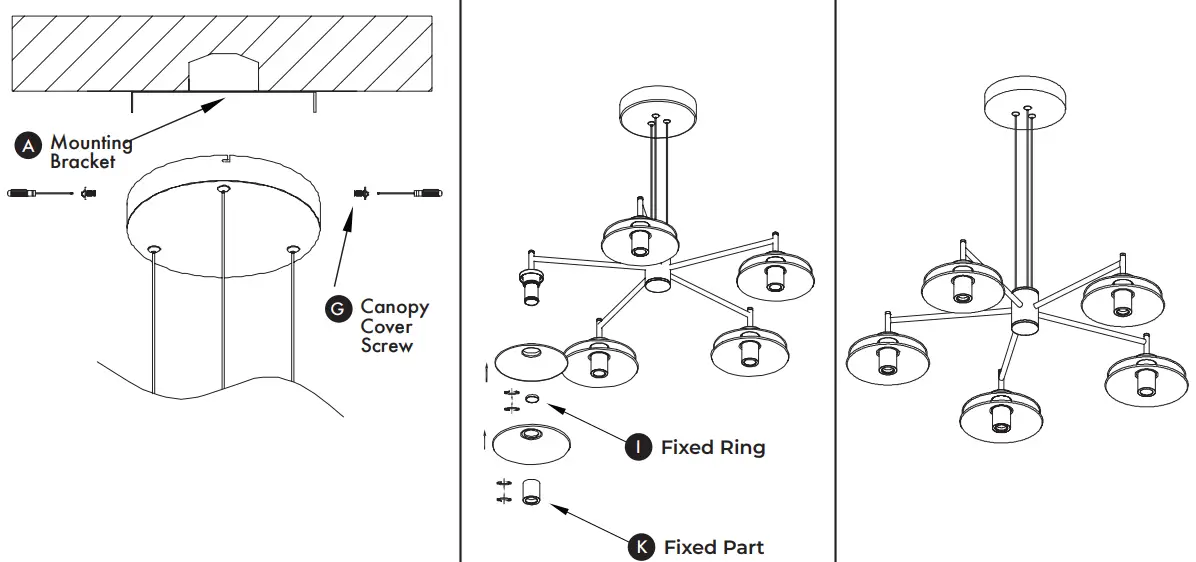 A Mounting Bracket

G Canopy Cover Screw

I Fixed Ring

K Fixed Part