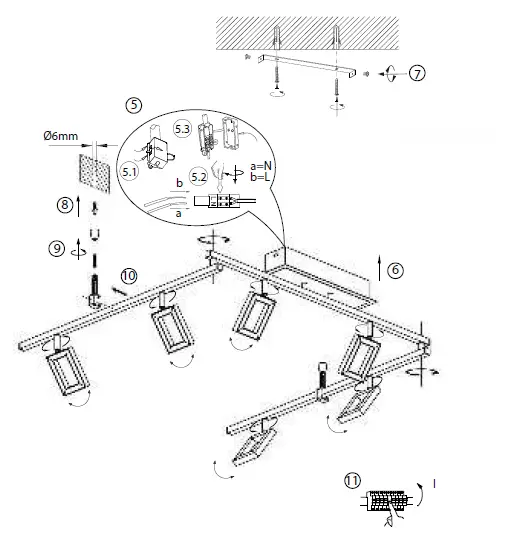 7
5
Ø6mm
5.3
5.1
5.2
a=N
b=L
b
a
8
9
10
6
11
I