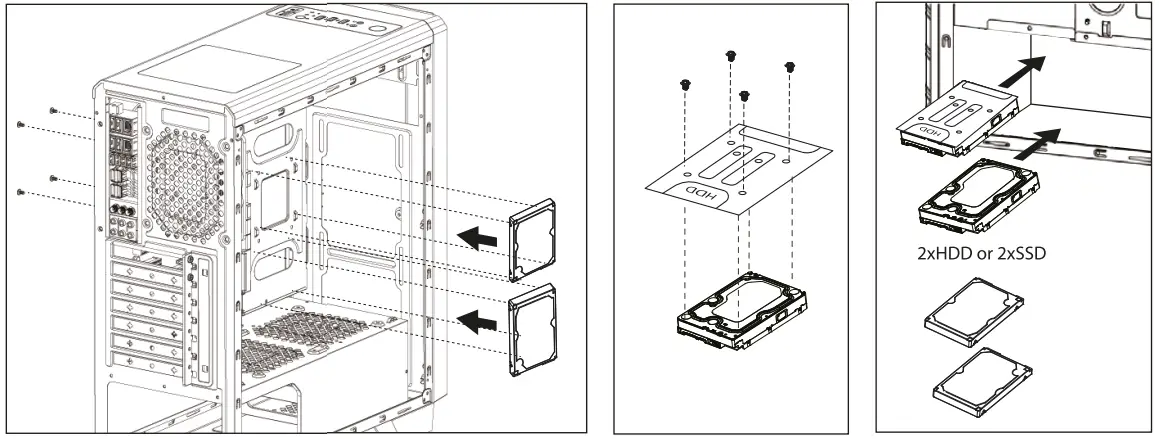 HDD

HDD

2xHDD or 2xSSD