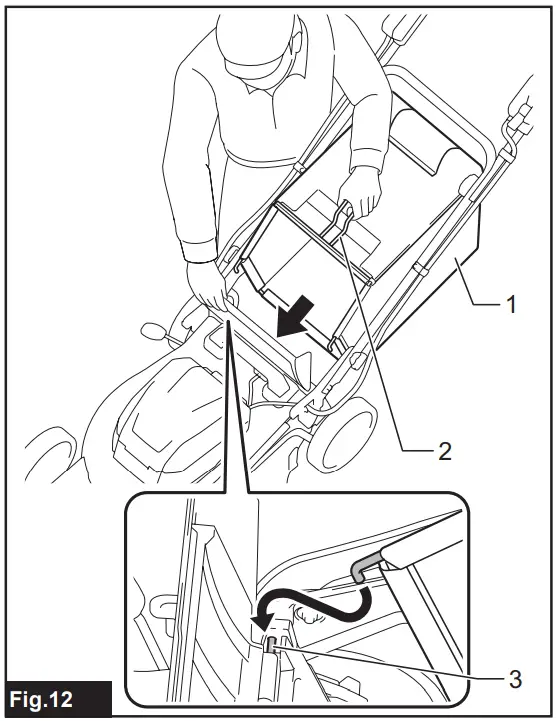 1

2

3

Fig.12