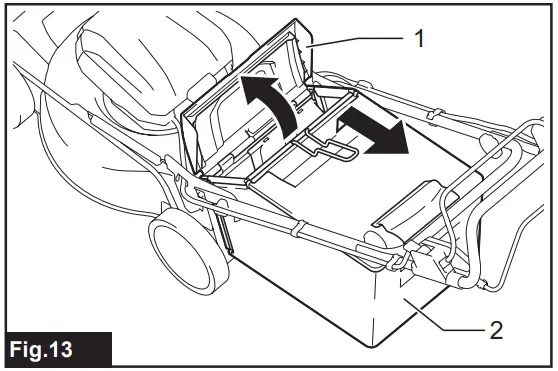 1

2

Fig.13