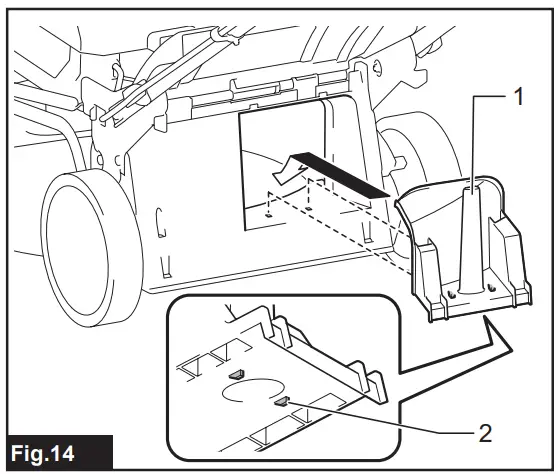 1
2
Fig.14