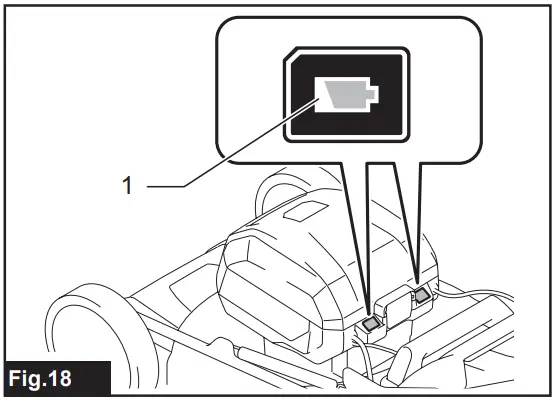 1

Fig.18