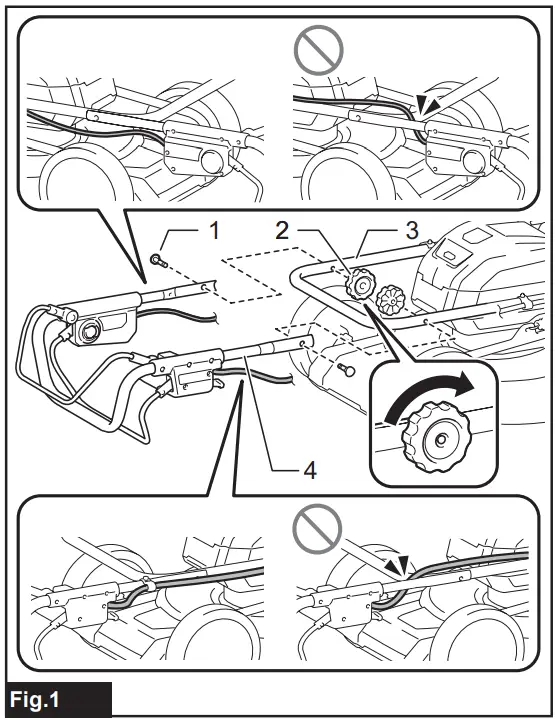 1
2
3
4
Fig.1