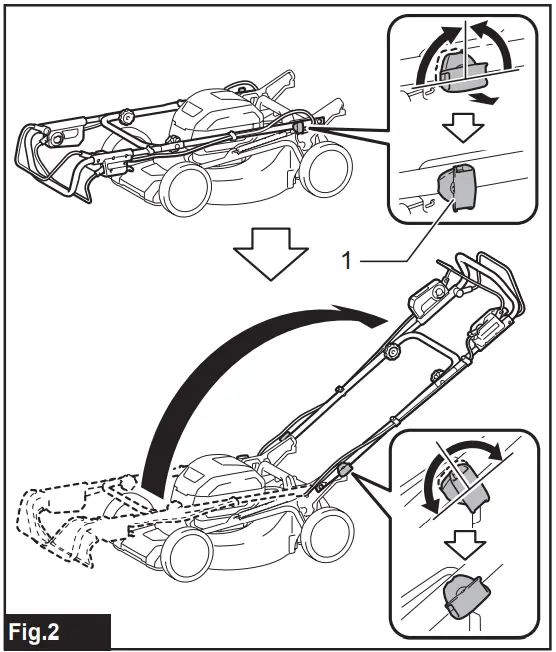 1

Fig.2