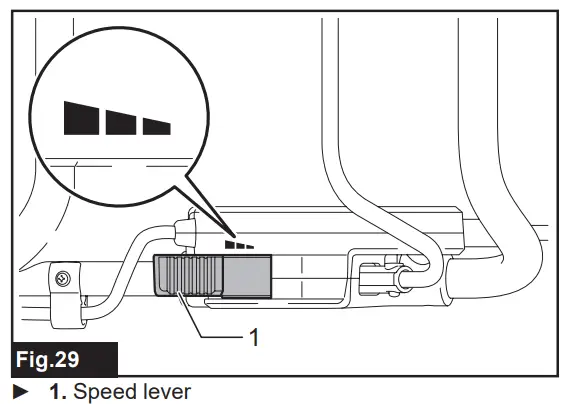 1

Fig.29

► 1. Speed lever