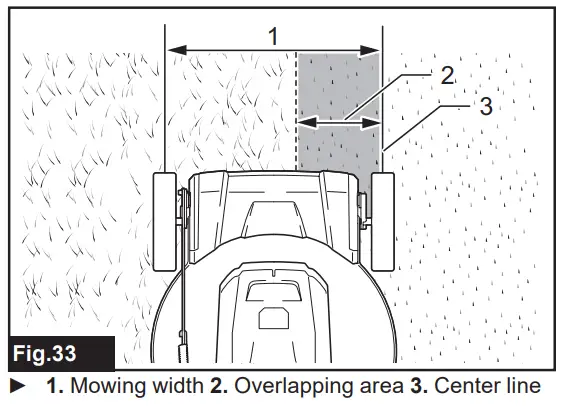 1
2
3
Fig.33
► 1. Mowing width 2. Overlapping area 3. Center line