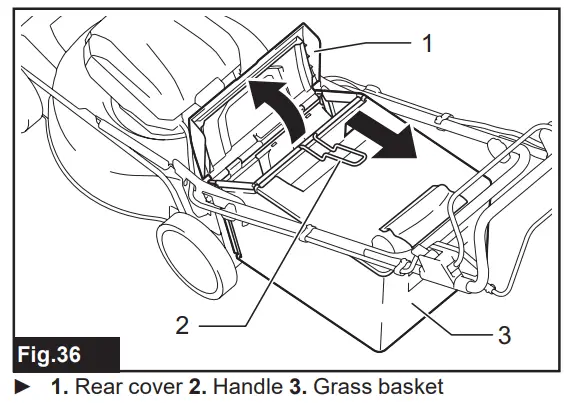 1

2

3

Fig.36

► 1. Rear cover 2. Handle 3. Grass basket