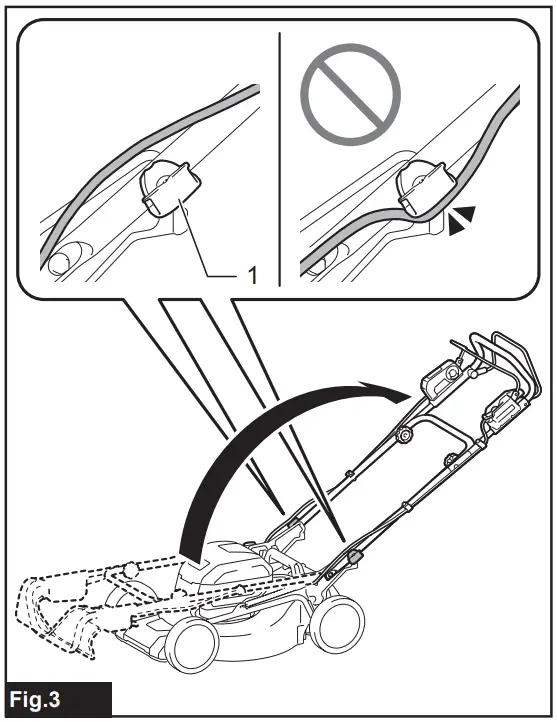 1

Fig.3