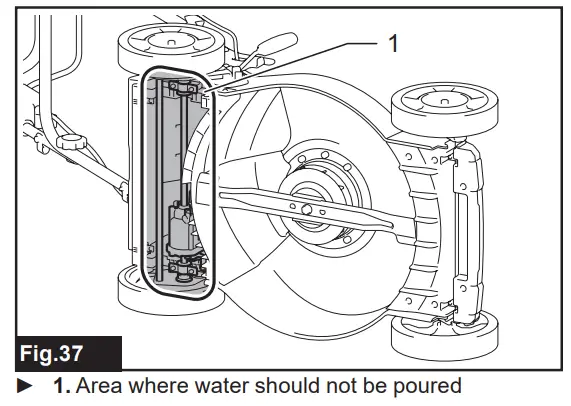 1

Fig.37

► 1. Area where water should not be poured