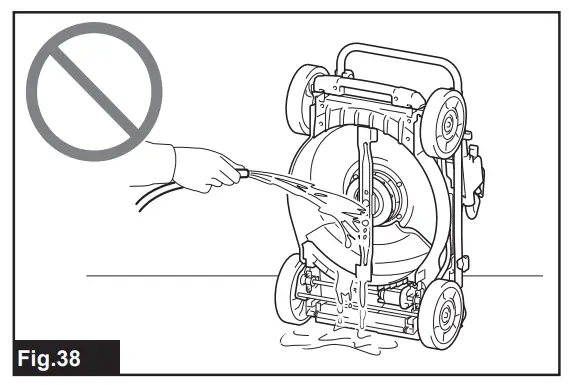 Fig.38