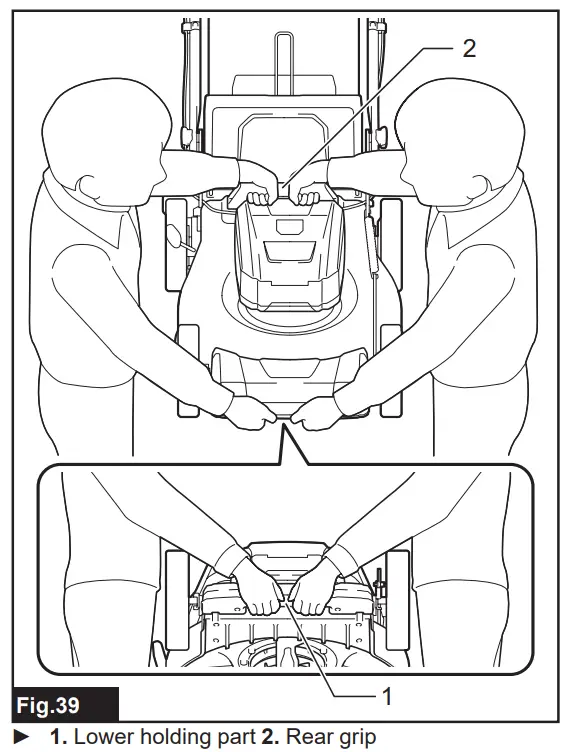 2

1

Fig.39

► 1. Lower holding part 2. Rear grip