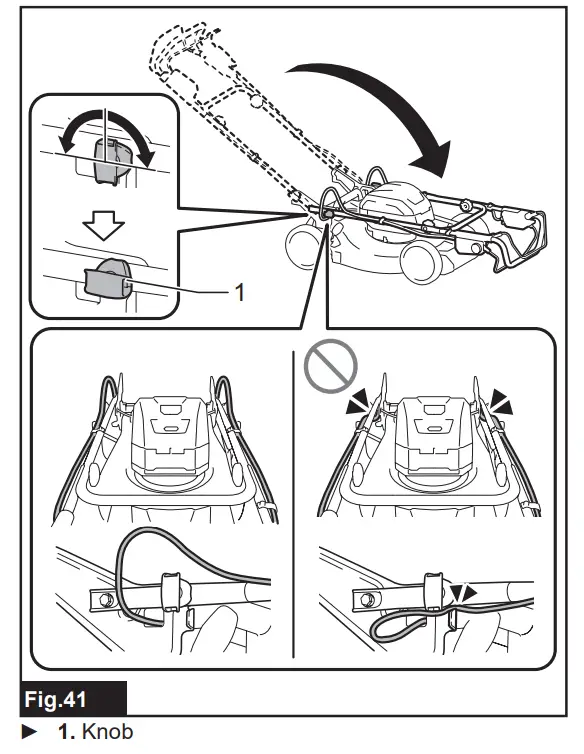 1

Fig.41

► 1. Knob