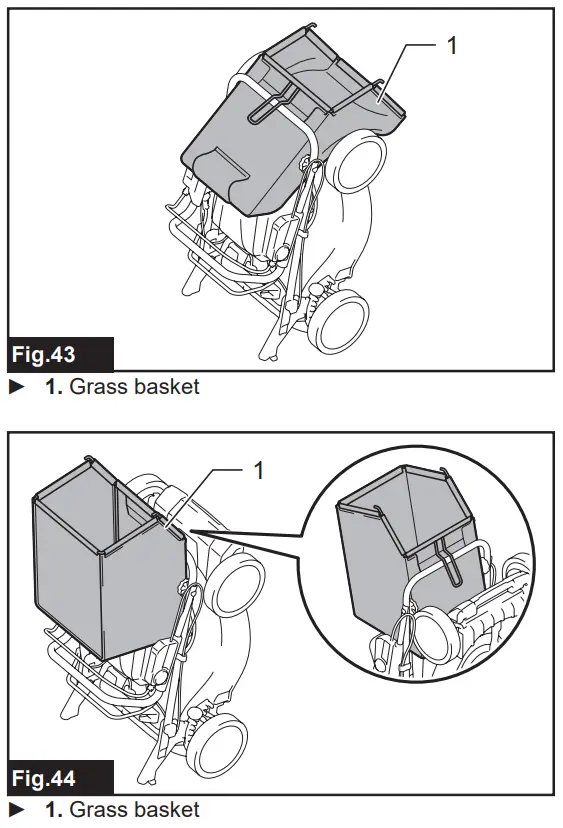 1

Fig.43

► 1. Grass basket

1

Fig.44

► 1. Grass basket