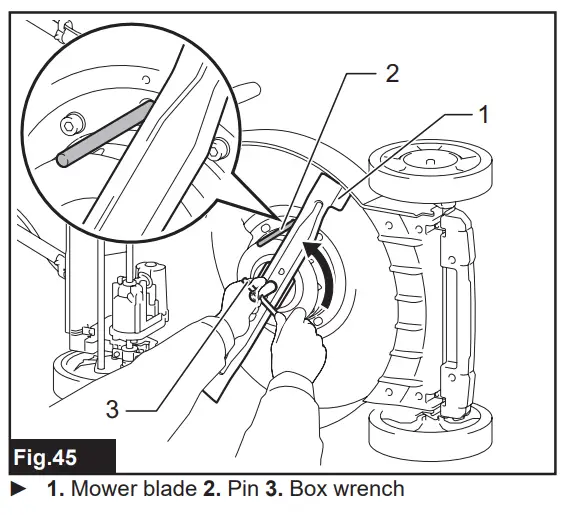 2
1
3
Fig.45
► 1. Mower blade 2. Pin 3. Box wrench