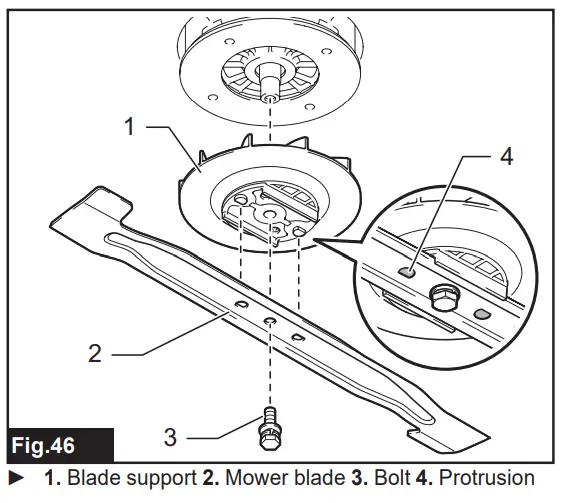 1

4

2

3

Fig.46

► 1. Blade support 2. Mower blade 3. Bolt 4. Protrusion