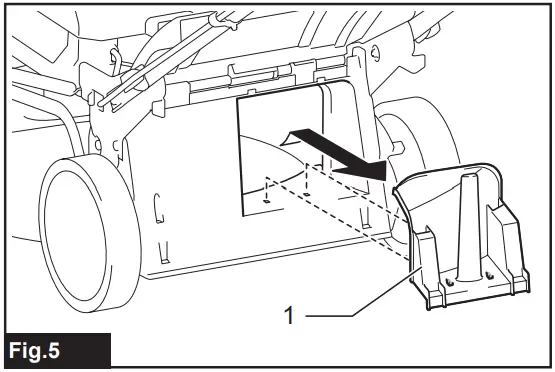 1

Fig.5