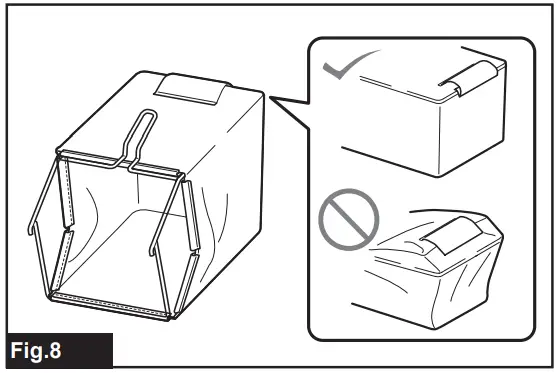 Fig.8