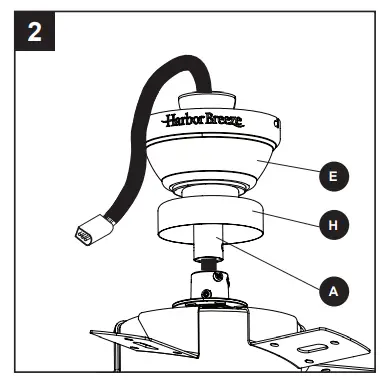 2

Harbor Breeze

E

H

A