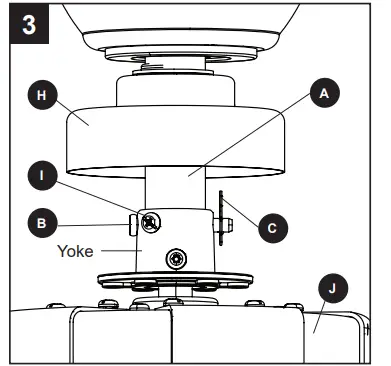 3

H

A

I

B

C

Yoke

J