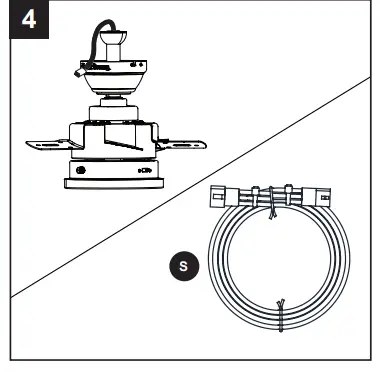 4

S