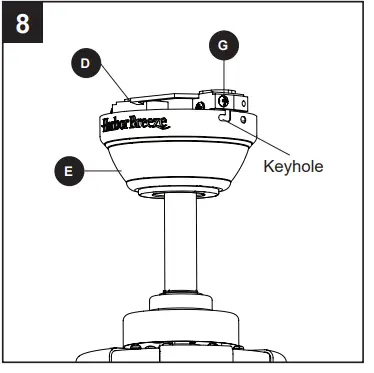 8

G

D

Harbor Breeze

Keyhole

E