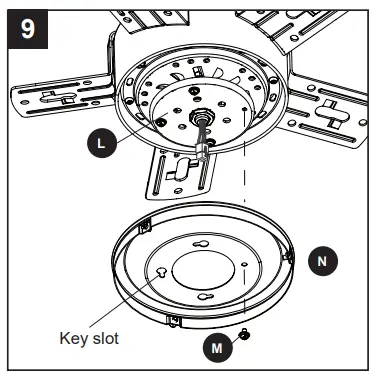 9

L

N

Key slot

M