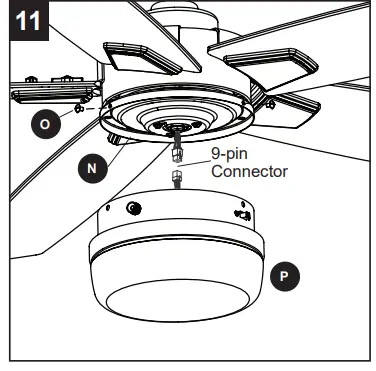 11

O

N

9-pin Connector

P