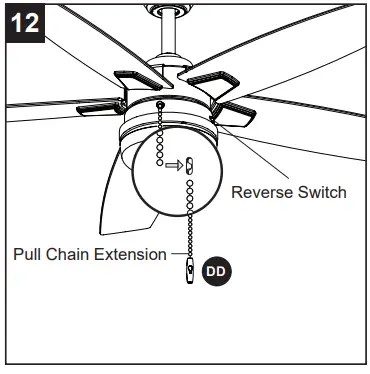 12

Reverse Switch

Pull Chain Extension

DD