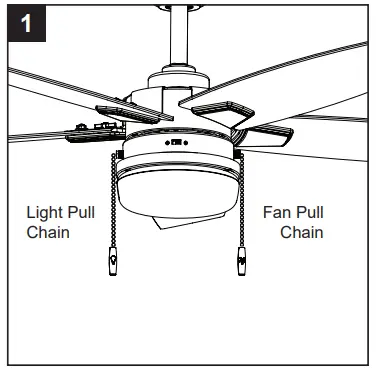 1

Light Pull Chain

Fan Pull Chain