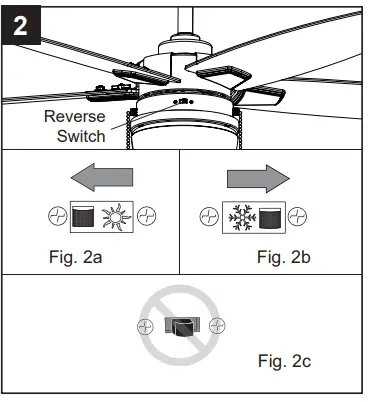 2

Reverse Switch

Fig. 2a

Fig. 2b

Fig. 2c