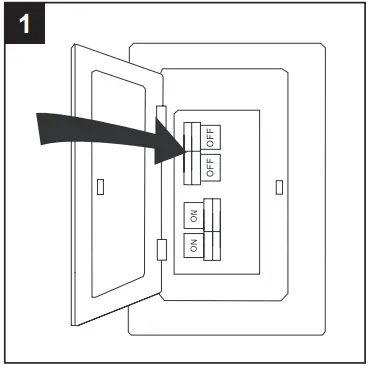 1

OFF
OFF
ON
ON