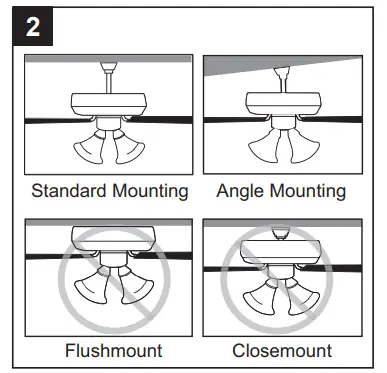 2

Standard Mounting

Angle Mounting

Flushmount

Closemount