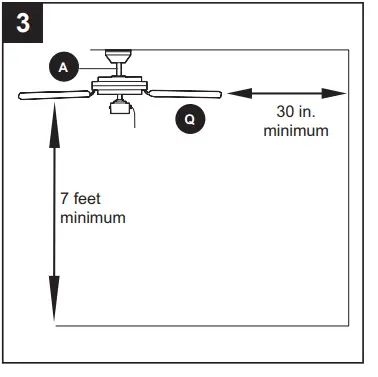 3

A

Q

30 in.
minimum

7 feet
minimum