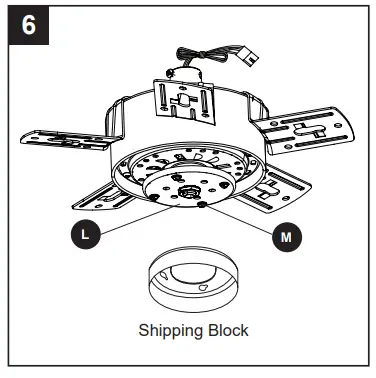 6

L

M

Shipping Block