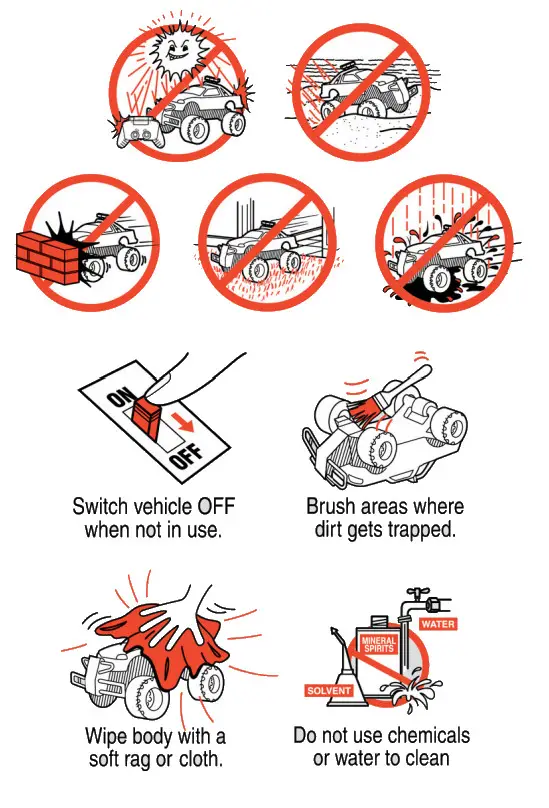 ON

OFF

Switch vehicle OFF when not in use.

Brush areas where dirt gets trapped.

Wipe body with a soft rag or cloth.

MINERAL SPIRITS

WATER

SOLVENT

Do not use chemicals or water to clean