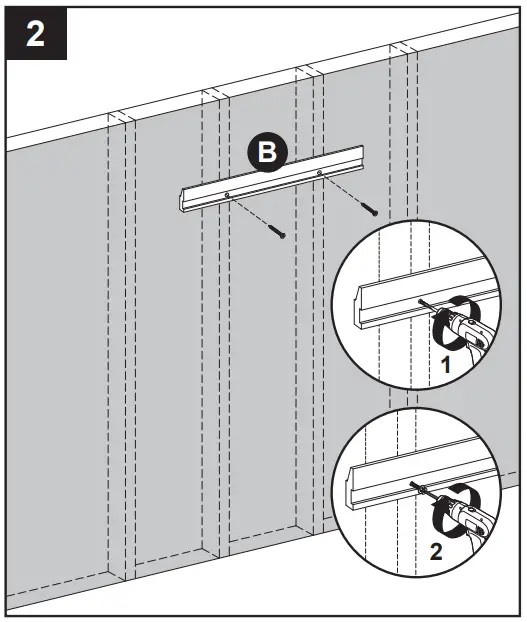 2

B

1

2