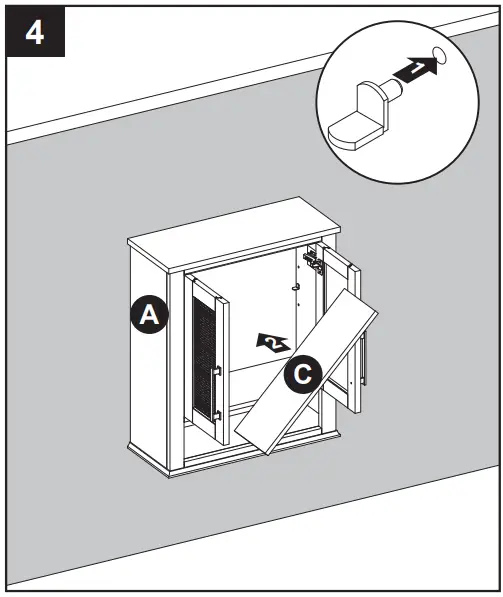 4

1

A

2

C