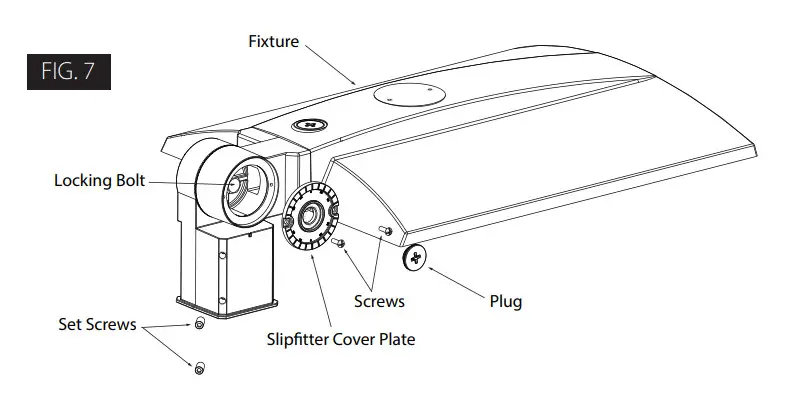 FIG. 7

Fixture

Locking Bolt

Screws

Plug

Set Screws

Slipfitter Cover Plate